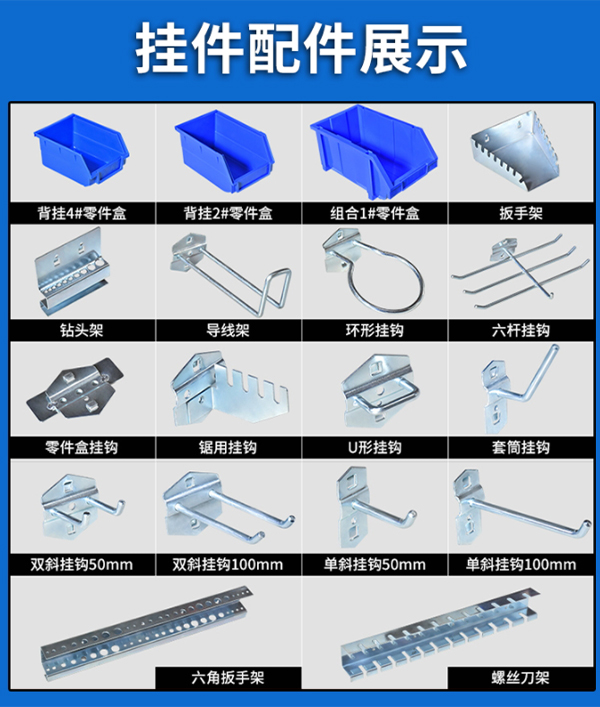 挂件配件展示

背挂4#零件盒
背挂2#零件盒
组合1#零件盒
扳手架

钻头架
导线架
环形挂钩
六杆挂钩

零件盒挂钩
锯用挂钩
U形挂钩
套筒挂钩

双斜挂钩50mm
双斜挂钩100mm
单斜挂钩50mm
单斜挂钩100mm

六角扳手架
螺丝刀架